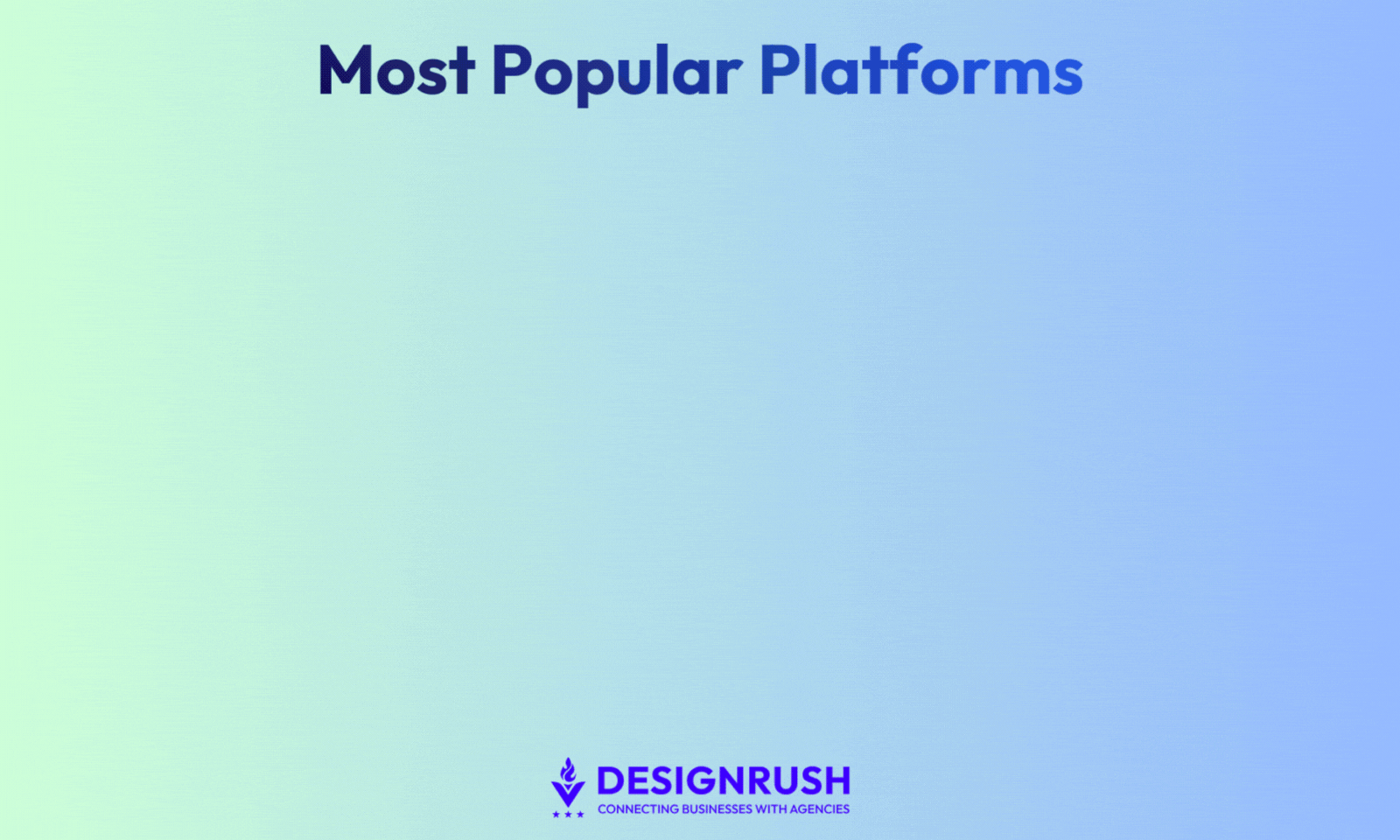 Most Popular Platforms

DESIGNRUSH
CONNECTING BUSINESSES WITH AGENCIES