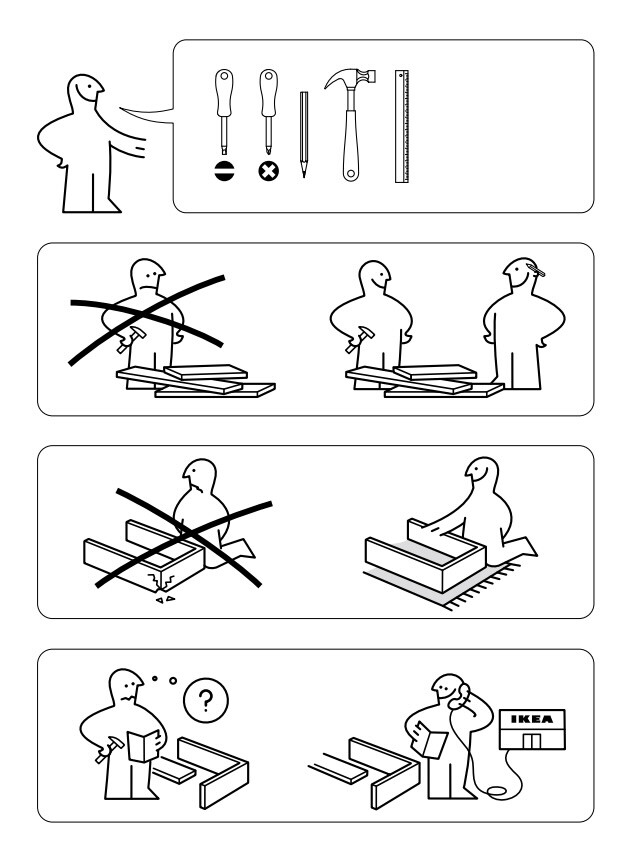 ?

IKEA