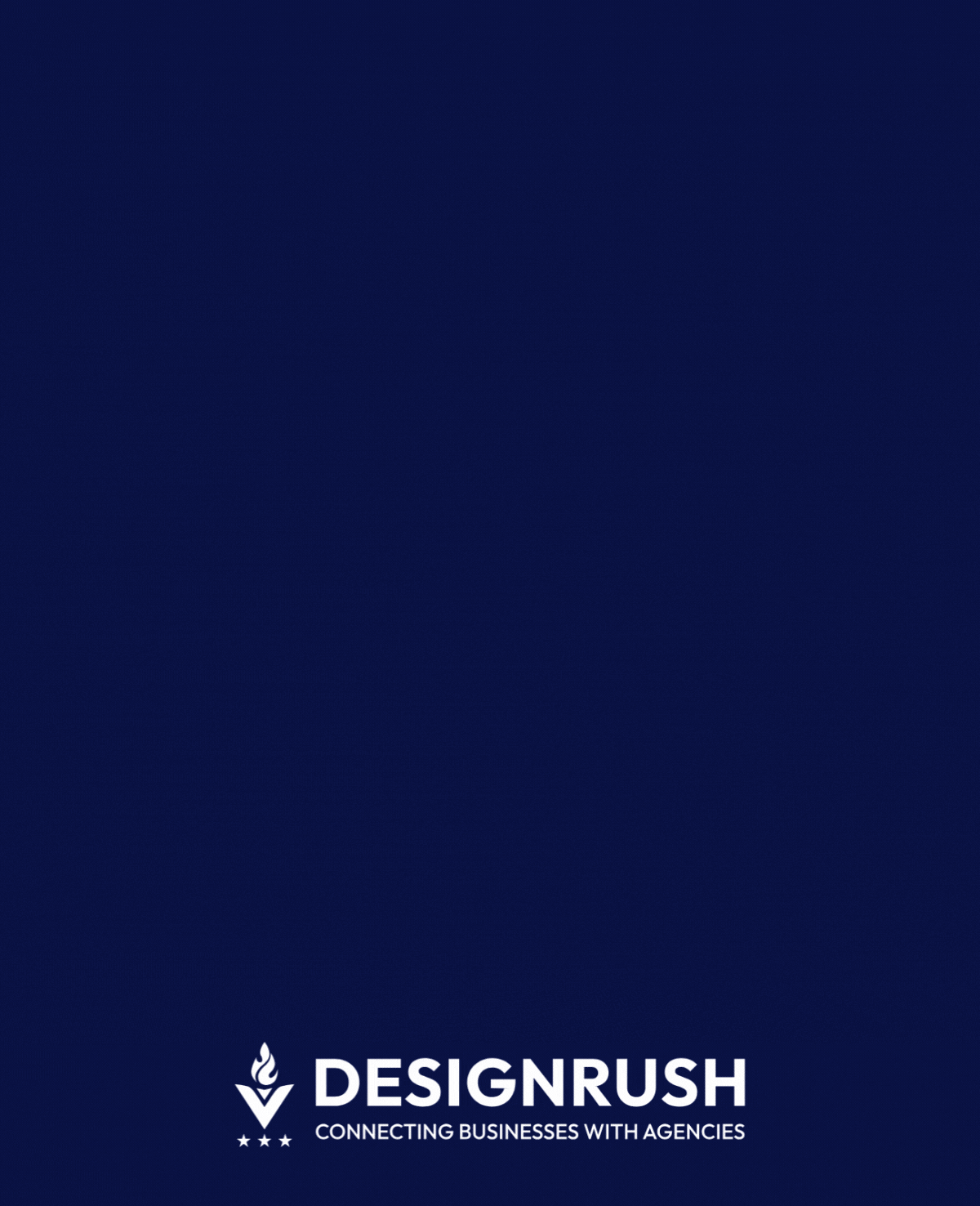 DESIGNRUSH
CONNECTING BUSINESSES WITH AGENCIES