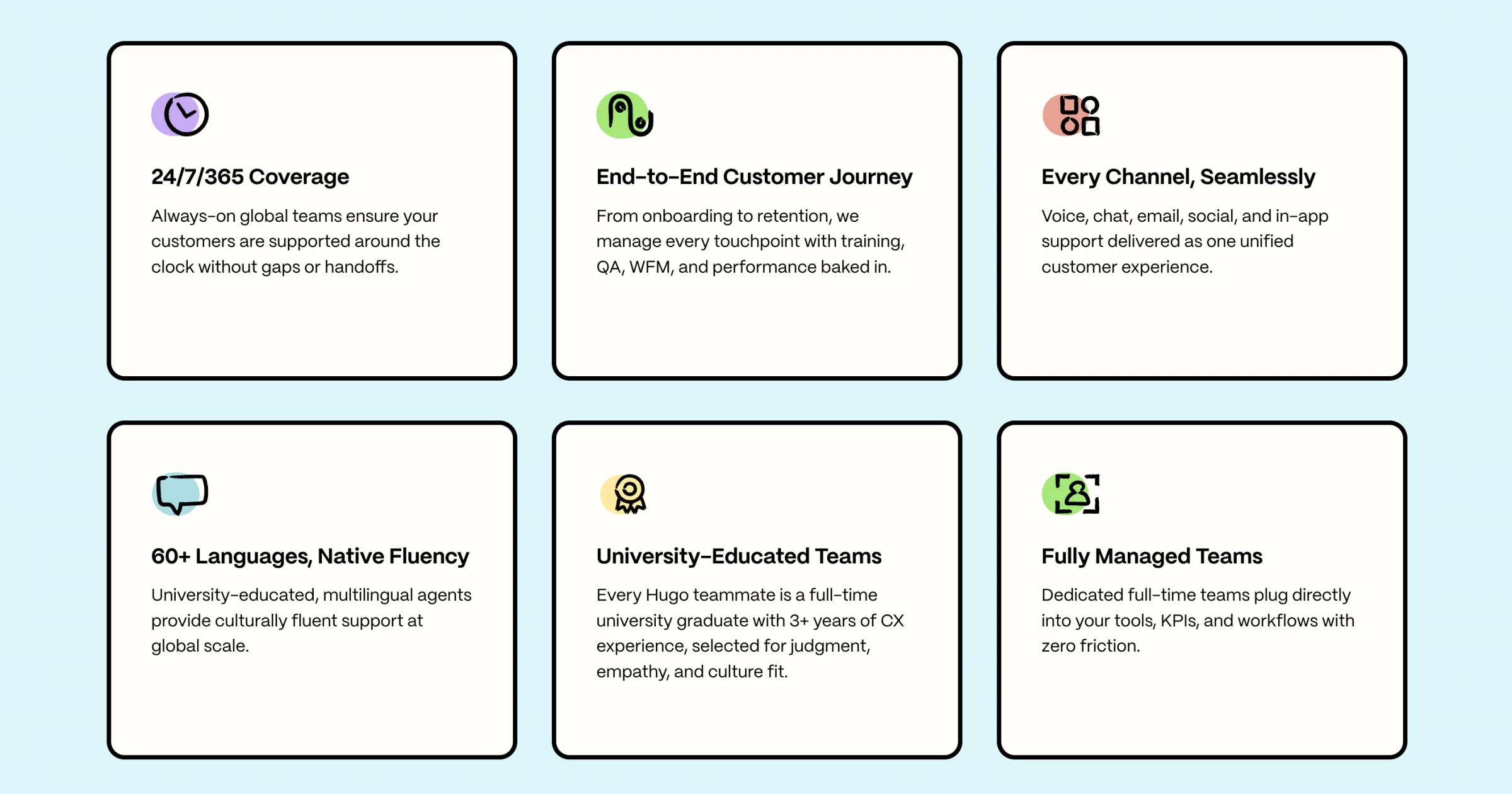 24/7/365 Coverage

Always-on global teams ensure your customers are supported around the clock without gaps or handoffs.

End-to-End Customer Journey

From onboarding to retention, we manage every touchpoint with training, QA, WFM, and performance baked in.

Every Channel, Seamlessly

Voice, chat, email, social, and in-app support delivered as one unified customer experience.

60+ Languages, Native Fluency

University-educated, multilingual agents provide culturally fluent support at global scale.

University-Educated Teams

Every Hugo teammate is a full-time university graduate with 3+ years of CX experience, selected for judgment, empathy, and culture fit.

Fully Managed Teams

Dedicated full-time teams plug directly into your tools, KPIs, and workflows with zero friction.