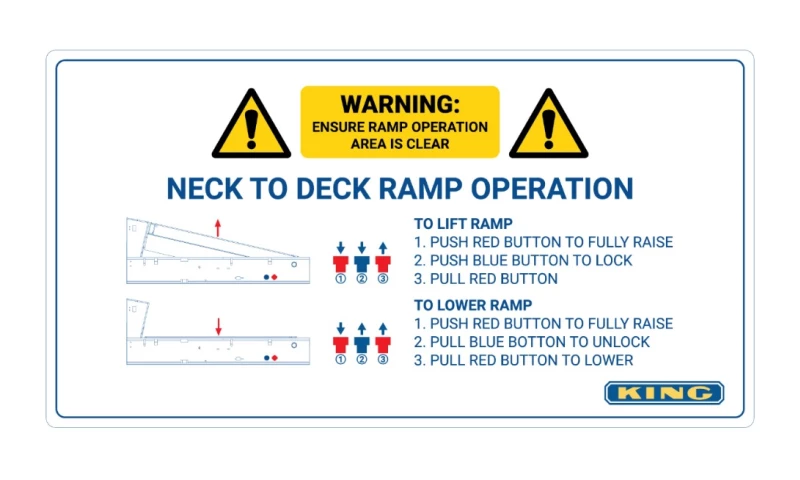 WARNING:
ENSURE RAMP OPERATION AREA IS CLEAR

NECK TO DECK RAMP OPERATION

① ② ③

TO LIFT RAMP
1. PUSH RED BUTTON TO FULLY RAISE
2. PUSH BLUE BUTTON TO LOCK
3. PULL RED BUTTON

① ② ③

TO LOWER RAMP
1. PUSH RED BUTTON TO FULLY RAISE
2. PULL BLUE BOTTON TO UNLOCK
3. PULL RED BUTTON TO LOWER

KING