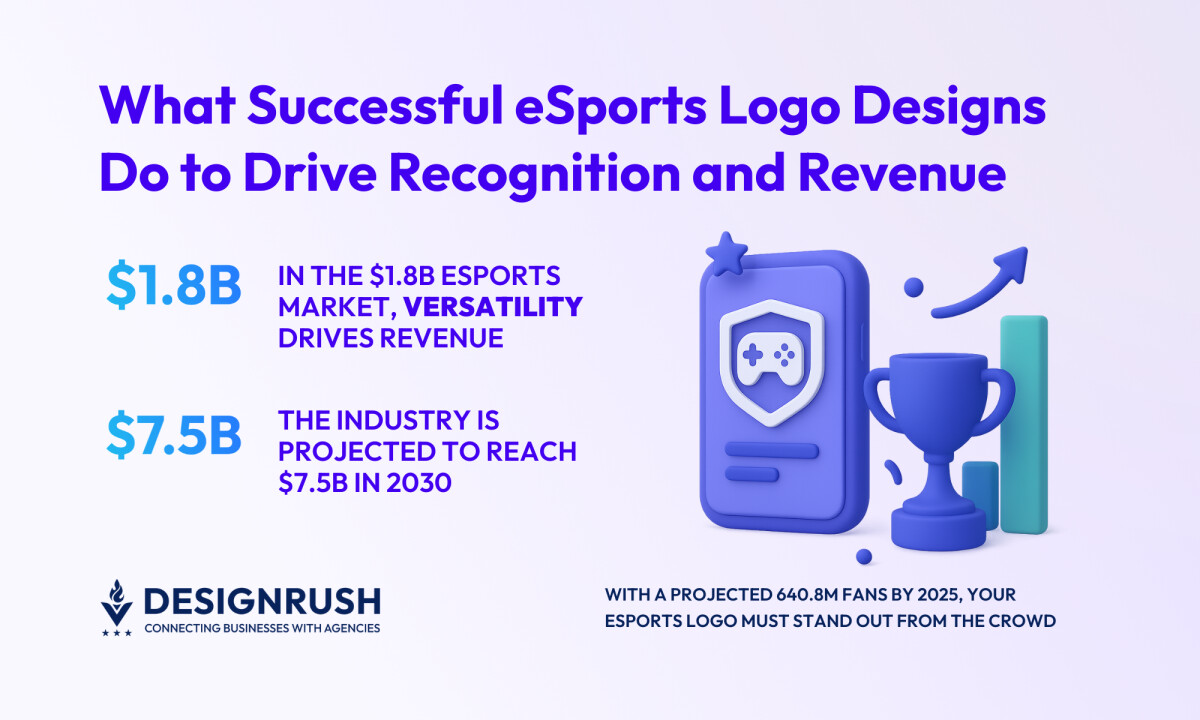 What Successful eSports Logo Designs Do to Drive Recognition and Revenue

\$1.8B

IN THE \$1.8B ESPORTS MARKET, VERSATILITY DRIVES REVENUE

\$7.5B

THE INDUSTRY IS PROJECTED TO REACH \$7.5B IN 2030

DESIGNRUSH
CONNECTING BUSINESSES WITH AGENCIES

WITH A PROJECTED 640.8M FANS BY 2025, YOUR ESPORTS LOGO MUST STAND OUT FROM THE CROWD