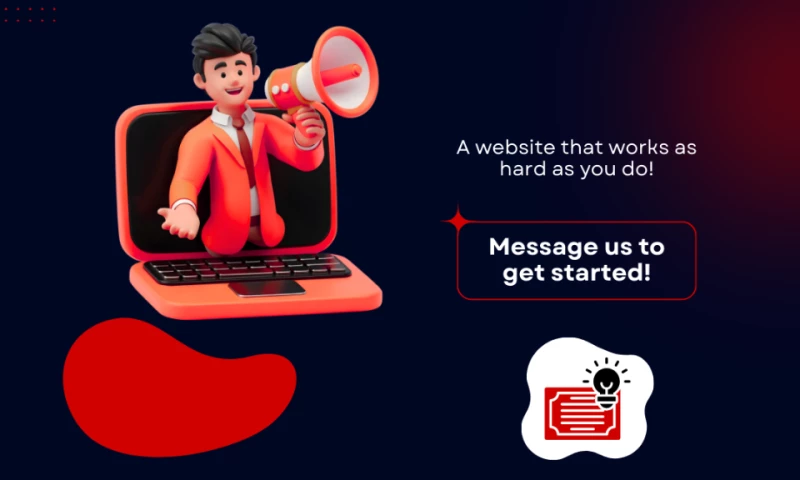 A website that works as hard as you do!

Message us to get started!