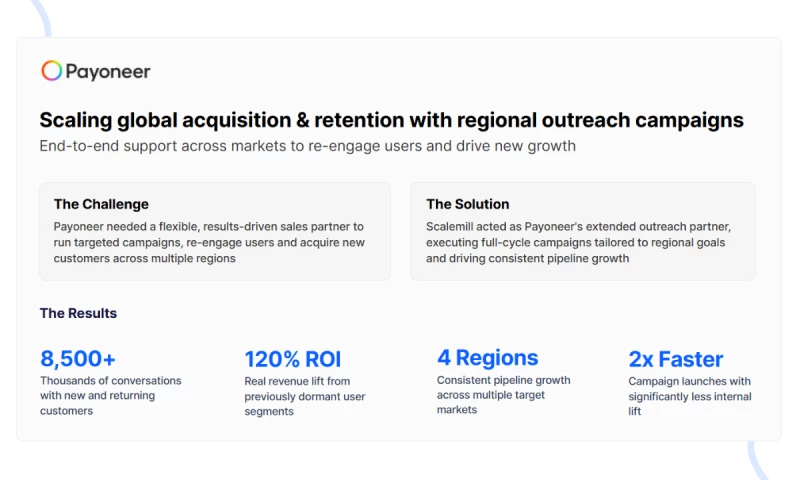 Payoneer

Scaling global acquisition & retention with regional outreach campaigns

End-to-end support across markets to re-engage users and drive new growth

The Challenge

Payoneer needed a flexible, results-driven sales partner to run targeted campaigns, re-engage users and acquire new customers across multiple regions

The Solution

Scalemill acted as Payoneer's extended outreach partner, executing full-cycle campaigns tailored to regional goals and driving consistent pipeline growth

The Results

8,500+

Thousands of conversations with new and returning customers

120% ROI

Real revenue lift from previously dormant user segments

4 Regions

Consistent pipeline growth across multiple target markets

2x Faster

Campaign launches with significantly less internal lift