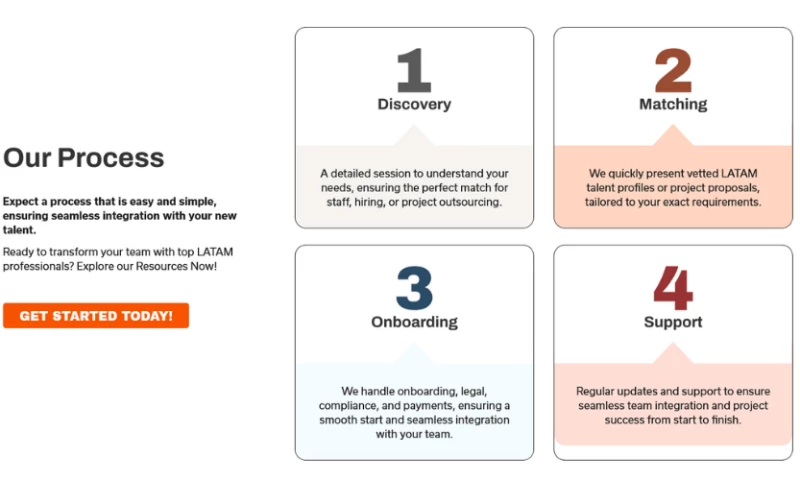 Our Process

Expect a process that is easy and simple, ensuring seamless integration with your new talent.

Ready to transform your team with top LATAM professionals? Explore our Resources Now!

GET STARTED TODAY!

1
Discovery

A detailed session to understand your needs, ensuring the perfect match for staff, hiring, or project outsourcing.

2
Matching

We quickly present vetted LATAM talent profiles or project proposals, tailored to your exact requirements.

3
Onboarding

We handle onboarding, legal, compliance, and payments, ensuring a smooth start and seamless integration with your team.

4
Support

Regular updates and support to ensure seamless team integration and project success from start to finish.