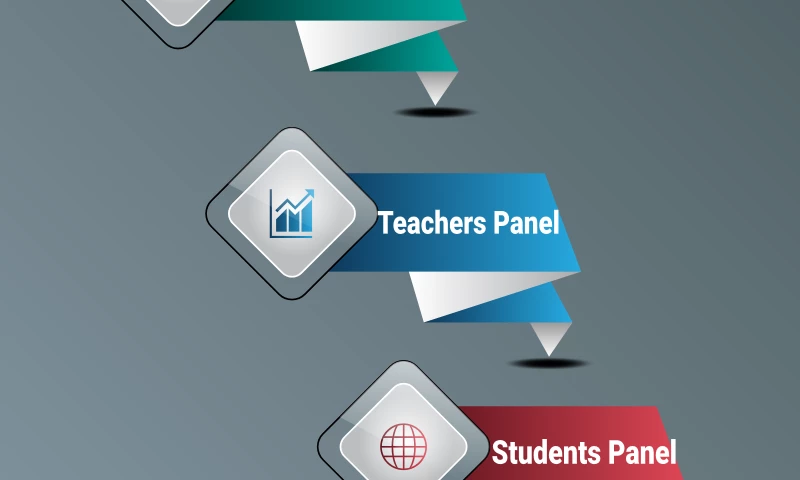 Teachers Panel

Students Panel