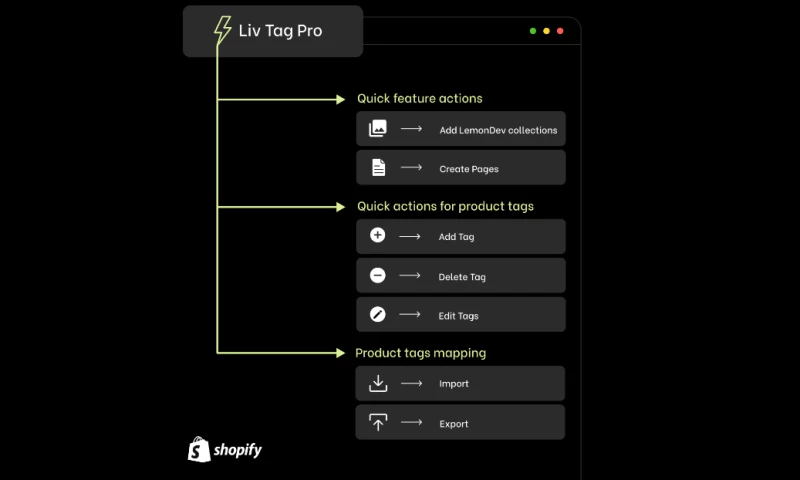 Liv Tag Pro

Quick feature actions

Add LemonDev collections

Create Pages

Quick actions for product tags

Add Tag

Delete Tag

Edit Tags

Product tags mapping

Import

Export

shopify