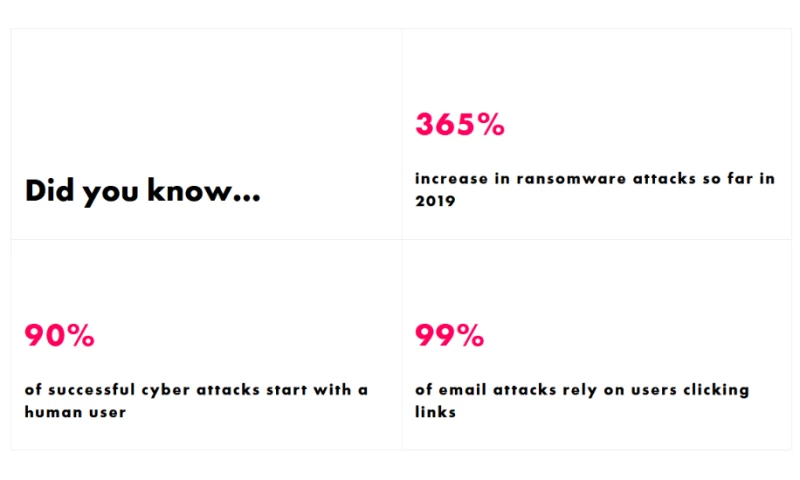 Did you know...

365%

increase in ransomware attacks so far in 2019

90%

of successful cyber attacks start with a human user

99%

of email attacks rely on users clicking links