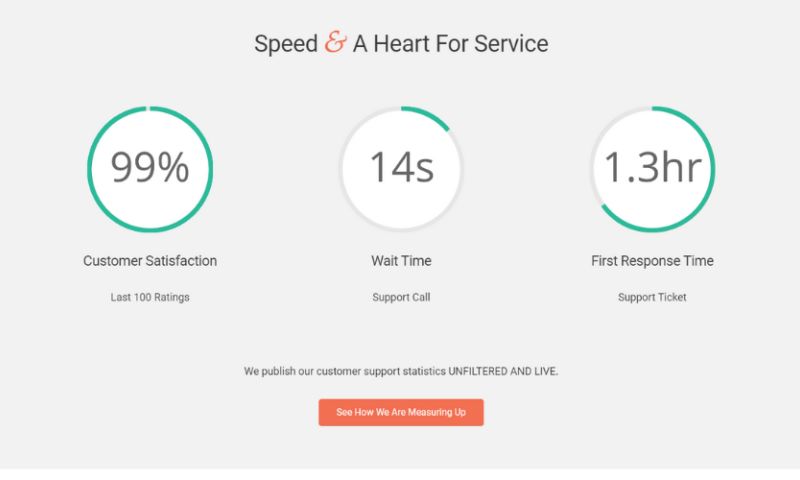 Speed & A Heart For Service

99%

Customer Satisfaction

Last 100 Ratings

14s

Wait Time

Support Call

1.3hr

First Response Time

Support Ticket

We publish our customer support statistics UNFILTERED AND LIVE.

See How We Are Measuring Up