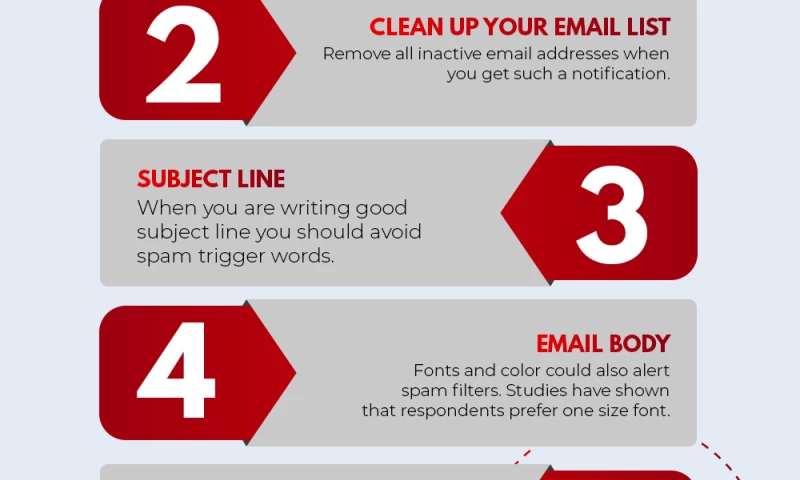 2

CLEAN UP YOUR EMAIL LIST
Remove all inactive email addresses when you get such a notification.

SUBJECT LINE
When you are writing good subject line you should avoid spam trigger words.

3

4

EMAIL BODY
Fonts and color could also alert spam filters. Studies have shown that respondents prefer one size font.