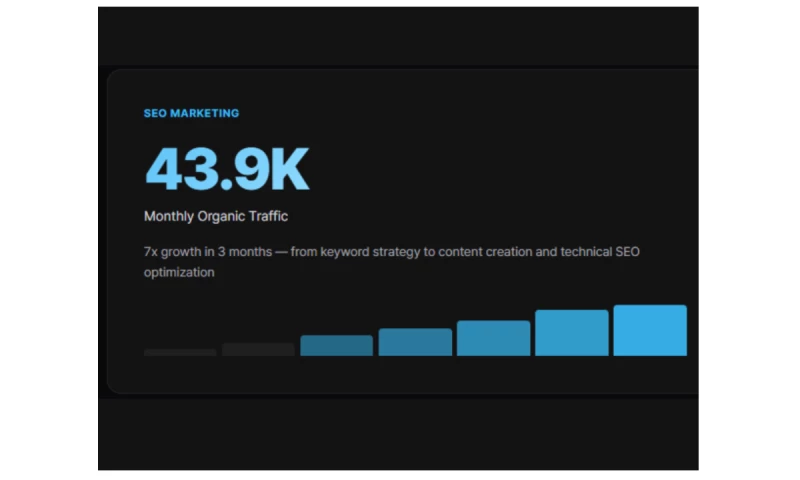 SEO MARKETING

43.9K

Monthly Organic Traffic

7x growth in 3 months — from keyword strategy to content creation and technical SEO optimization