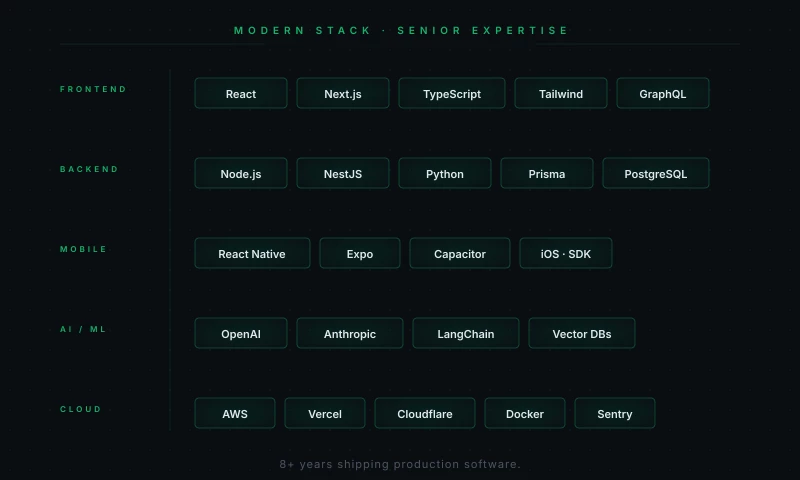 MODERN STACK · SENIOR EXPERTISE

FRONTEND

React
Next.js
TypeScript
Tailwind
GraphQL

BACKEND

Node.js
NestJS
Python
Prisma
PostgreSQL

MOBILE

React Native
Expo
Capacitor
iOS · SDK

AI / ML

OpenAI
Anthropic
LangChain
Vector DBs

CLOUD

AWS
Vercel
Cloudflare
Docker
Sentry

8+ years shipping production software.